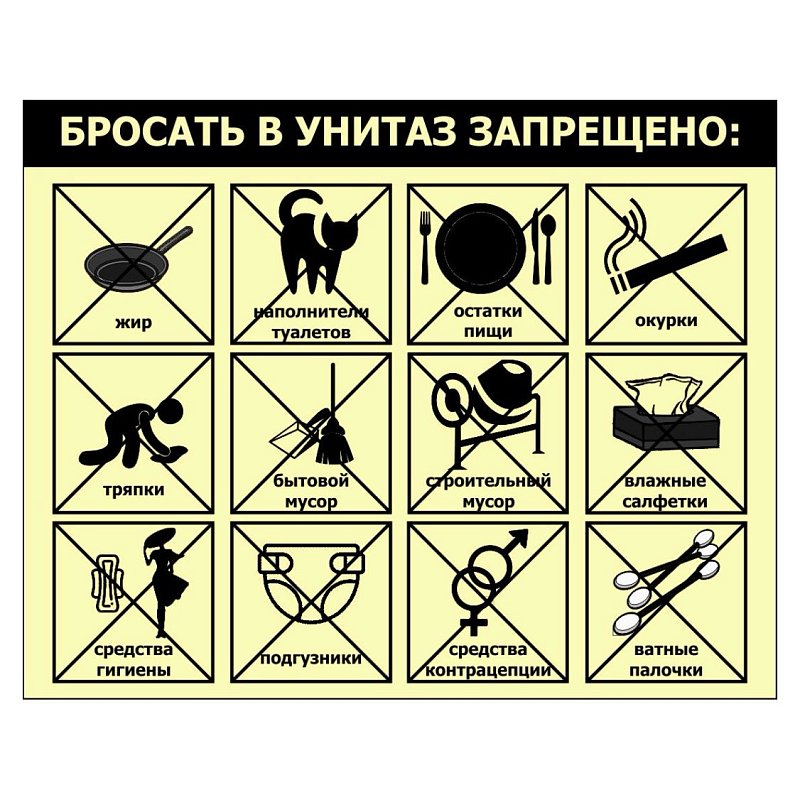 БРОСАТЬ В УНИТАЗ ЗАПРЕЩЕНО:

жир

наполнители туалетов

остатки пищи

окурки

тряпки

бытовой мусор

строительный мусор

влажные салфетки

средства гигиены

подгузники

средства контрацепции

ватные палочки